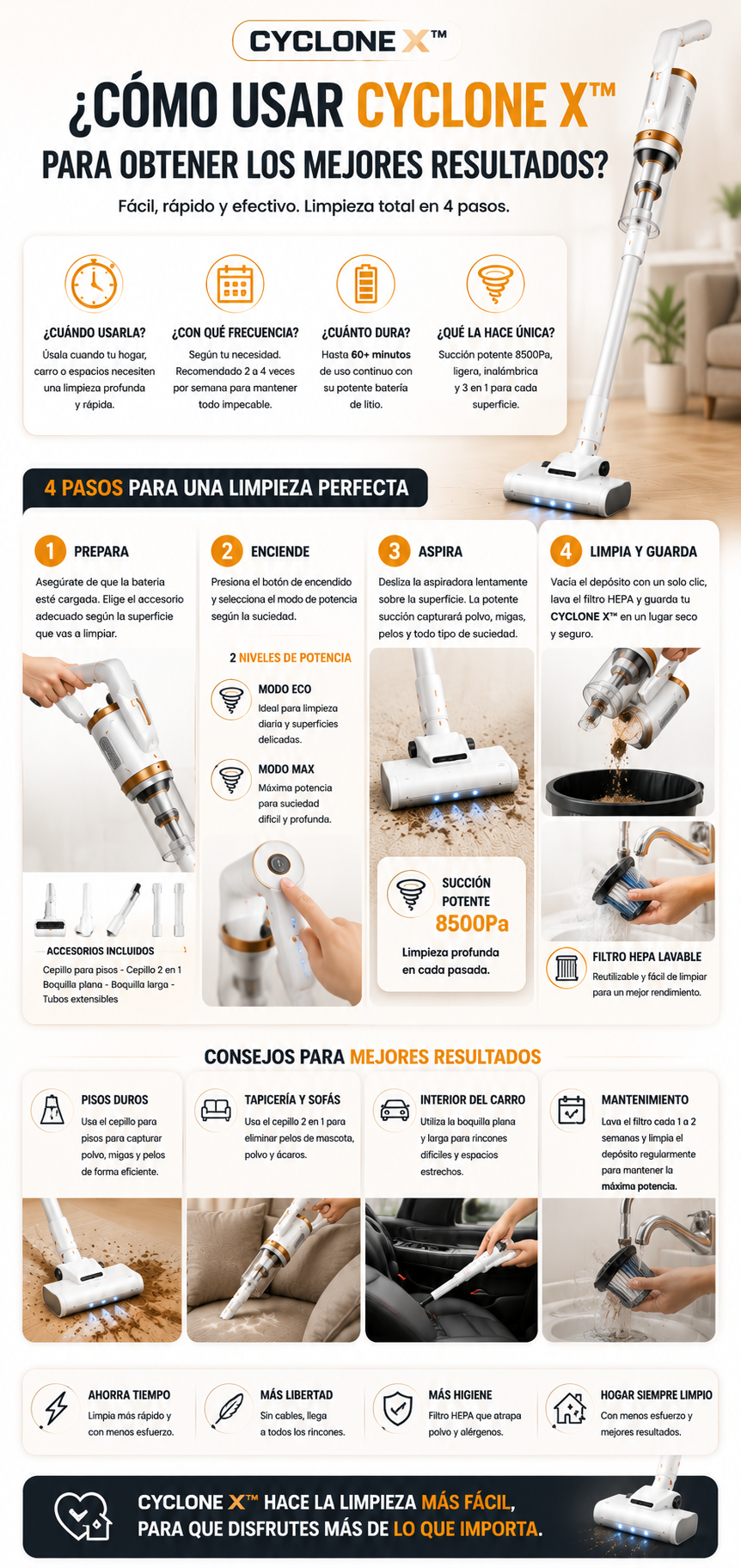 CYCLONE X™

¿CÓMO USAR CYCLONE X™ PARA OBTENER LOS MEJORES RESULTADOS?

Fácil, rápido y efectivo. Limpieza total en 4 pasos.

¿CUÁNDO USARLA?
Úsala cuando tu hogar, carro o espacios necesiten una limpieza profunda y rápida.

¿CON QUÉ FRECUENCIA?
Según tu necesidad. Recomendado 2 a 4 veces por semana para mantener todo impecable.

¿CUÁNTO DURA?
Hasta 60+ minutos de uso continuo con su potente batería de litio.

¿QUÉ LA HACE ÚNICA?
Succión potente 8500Pa, ligera, inalámbrica y 3 en 1 para cada superficie.

4 PASOS PARA UNA LIMPIEZA PERFECTA

1 PREPARA
Asegúrate de que la batería esté cargada. Elige el accesorio adecuado según la superficie que vas a limpiar.

ACCESORIOS INCLUIDOS
Cepillo para pisos - Cepillo 2 en 1
Boquilla plana - Boquilla larga - Tubos extensibles

2 ENCIENDE
Presiona el botón de encendido y selecciona el modo de potencia según la suciedad.

2 NIVELES DE POTENCIA

MODO ECO
Ideal para limpieza diaria y superficies delicadas.

MODO MAX
Máxima potencia para suciedad difícil y profunda.

3 ASPIRA
Desliza la aspiradora lentamente sobre la superficie. La potente succión capturará polvo, migas, pelos y todo tipo de suciedad.

SUCCIÓN POTENTE
8500Pa
Limpieza profunda en cada pasada.

4 LIMPIA Y GUARDA
Vacía el depósito con un solo clic, lava el filtro HEPA y guarda tu CYCLONE X™ en un lugar seco y seguro.

FILTRO HEPA LAVABLE
Reutilizable y fácil de limpiar para un mejor rendimiento.

CONSEJOS PARA MEJORES RESULTADOS

PISOS DUROS
Usa el cepillo para pisos para capturar polvo, migas y pelos de forma eficiente.

TAPICERÍA Y SOFÁS
Usa el cepillo 2 en 1 para eliminar pelos de mascota, polvo y ácaros.

INTERIOR DEL CARRO
Utiliza la boquilla plana y larga para rincones difíciles y espacios estrechos.

MANTENIMIENTO
Lava el filtro cada 1 a 2 semanas y limpia el depósito regularmente para mantener la máxima potencia.

AHORRA TIEMPO
Limpia más rápido y con menos esfuerzo.

MÁS LIBERTAD
Sin cables, llega a todos los rincones.

MÁS HIGIENE
Filtro HEPA que atrapa polvo y alérgenos.

HOGAR SIEMPRE LIMPIO
Con menos esfuerzo y mejores resultados.

CYCLONE X™ HACE LA LIMPIEZA MÁS FÁCIL, PARA QUE DISFRUTES MÁS DE LO QUE IMPORTA.